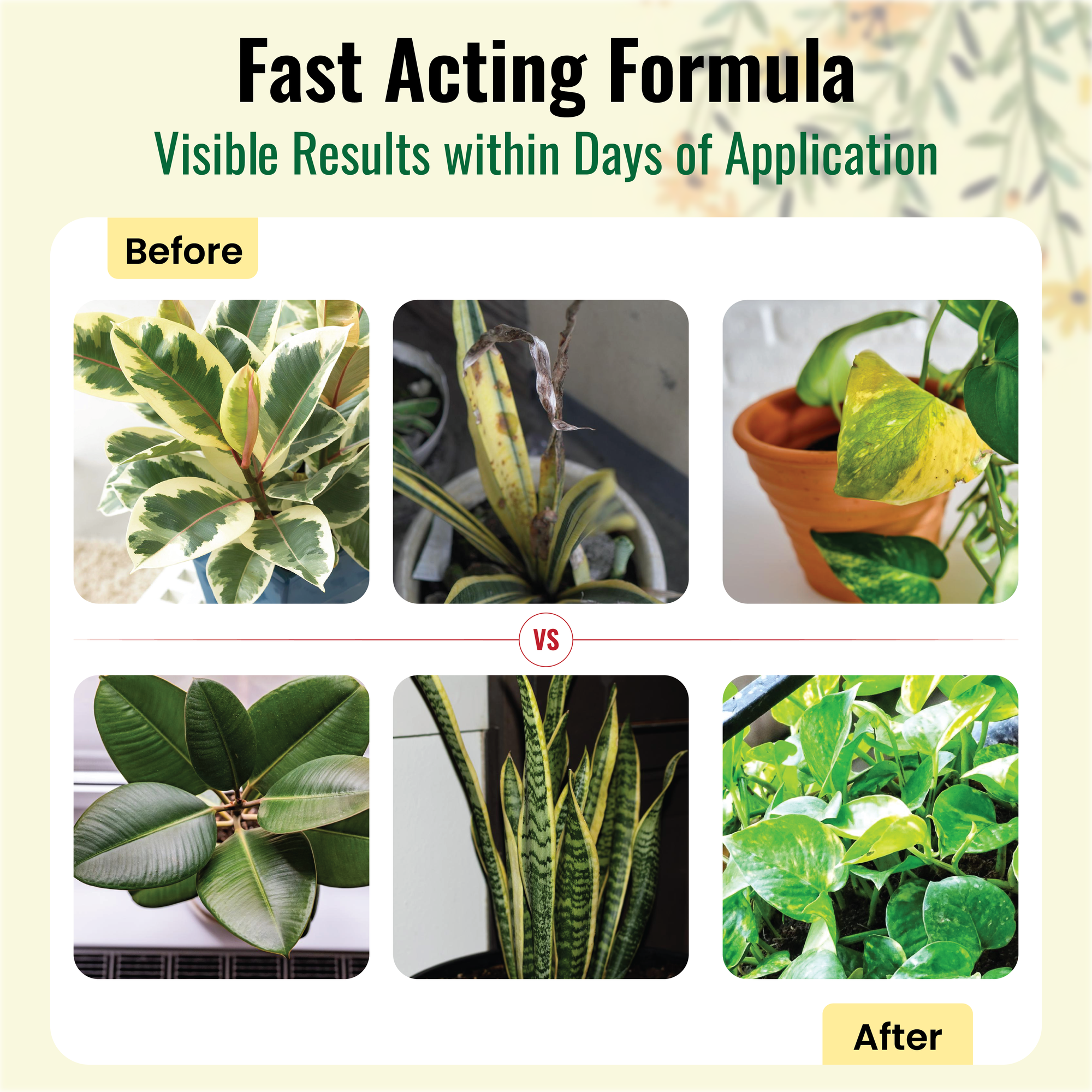 Fast Acting Formula

Visible Results within Days of Application

Before

VS

After